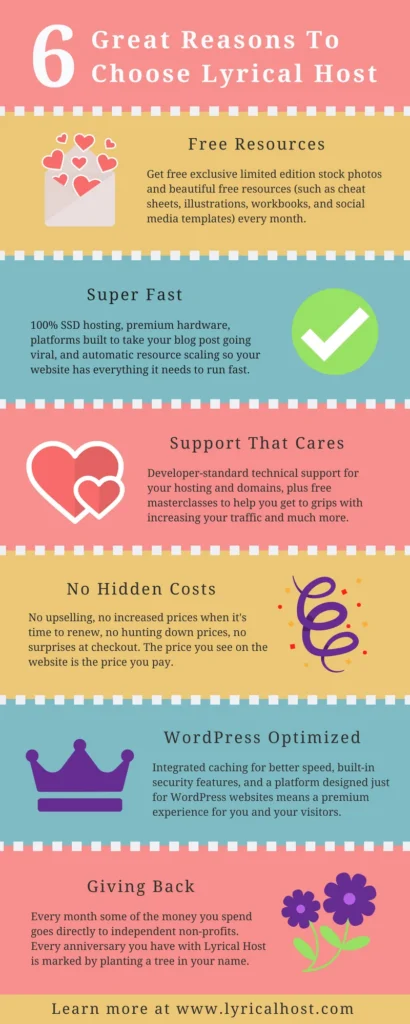 6 Great Reasons To Choose Lyrical Host

Free Resources

Get free exclusive limited edition stock photos and beautiful free resources (such as cheat sheets, illustrations, workbooks, and social media templates) every month.

Super Fast

100% SSD hosting, premium hardware, platforms built to take your blog post going viral, and automatic resource scaling so your website has everything it needs to run fast.

Support That Cares

Developer-standard technical support for your hosting and domains, plus free masterclasses to help you get to grips with increasing your traffic and much more.

No Hidden Costs

No upselling, no increased prices when it's time to renew, no hunting down prices, no surprises at checkout. The price you see on the website is the price you pay.

WordPress Optimized

Integrated caching for better speed, built-in security features, and a platform designed just for WordPress websites means a premium experience for you and your visitors.

Giving Back

Every month some of the money you spend goes directly to independent non-profits. Every anniversary you have with Lyrical Host is marked by planting a tree in your name.

Learn more at www.lyricalhost.com